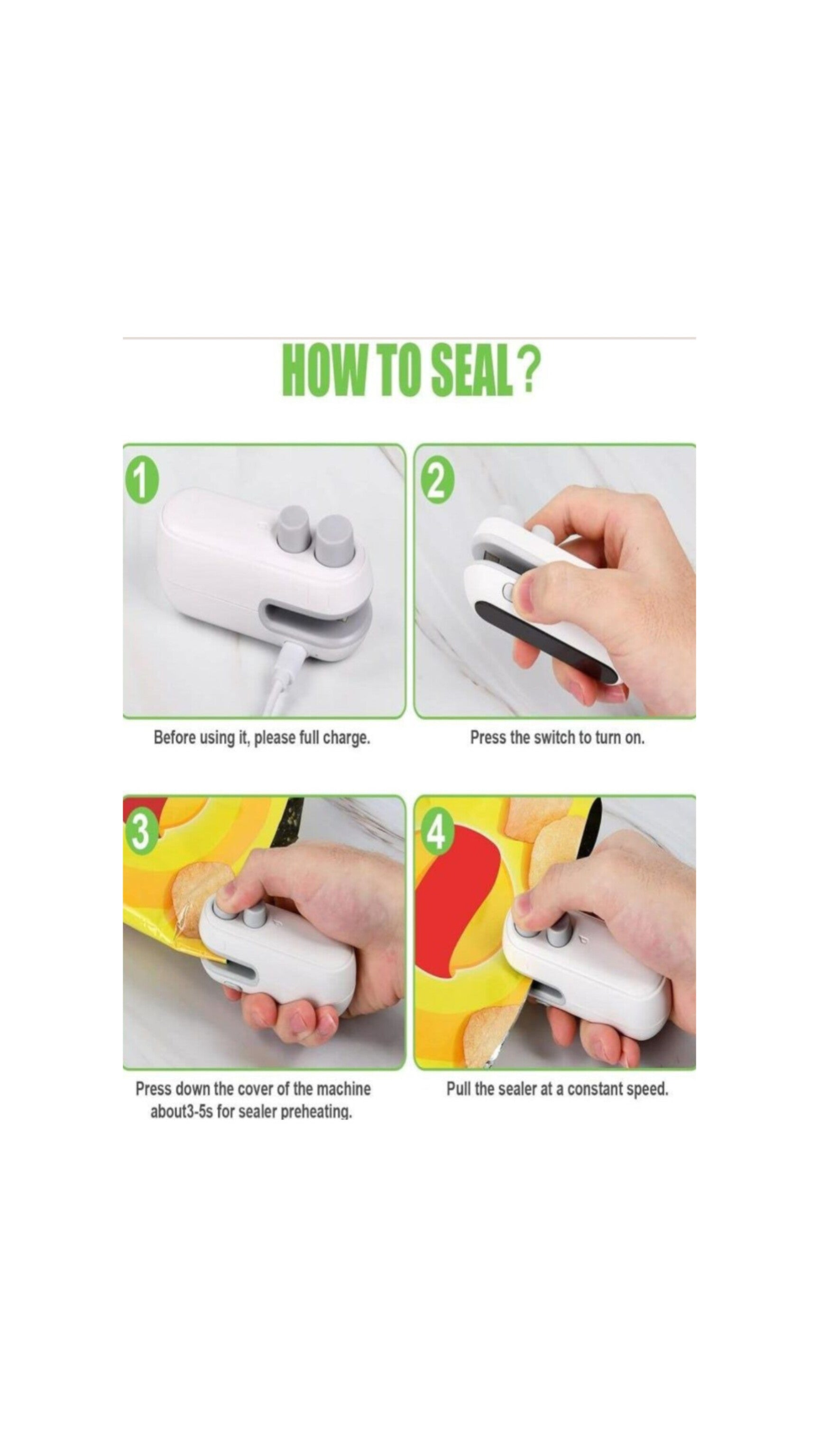 HOW TO SEAL?

1

Before using it, please full charge.

2

Press the switch to turn on.

3

Press down the cover of the machine about3-5s for sealer preheating.

4

Pull the sealer at a constant speed.