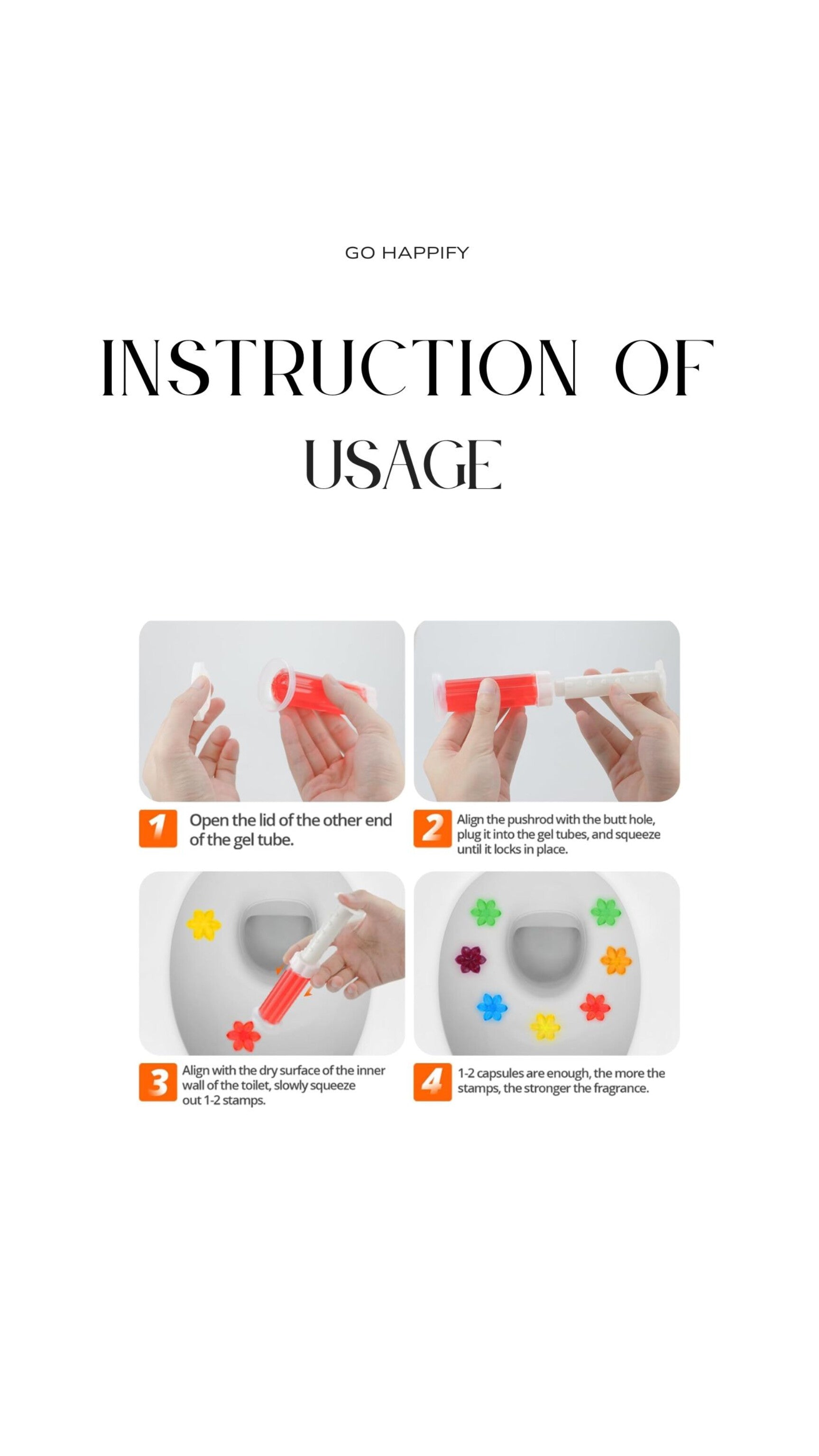 GO HAPPIFY

INSTRUCTION OF USAGE

1 Open the lid of the other end of the gel tube.

2 Align the pushrod with the butt hole, plug it into the gel tubes, and squeeze until it locks in place.

3 Align with the dry surface of the inner wall of the toilet, slowly squeeze out 1-2 stamps.

4 1-2 capsules are enough, the more the stamps, the stronger the fragrance.