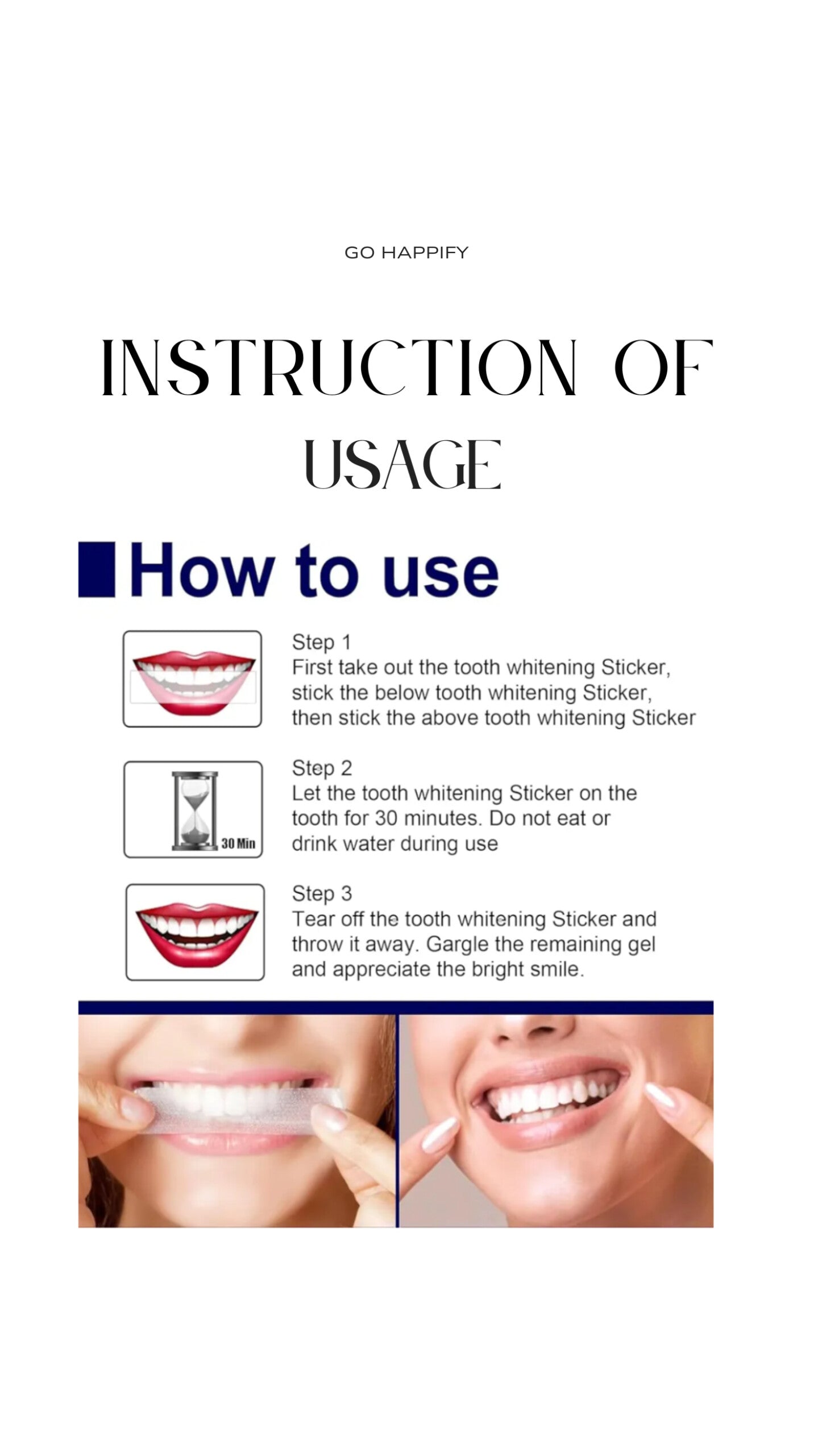 GO HAPPIFY

INSTRUCTION OF USAGE

How to use

Step 1
First take out the tooth whitening Sticker, stick the below tooth whitening Sticker, then stick the above tooth whitening Sticker

30 Min

Step 2
Let the tooth whitening Sticker on the tooth for 30 minutes. Do not eat or drink water during use

Step 3
Tear off the tooth whitening Sticker and throw it away. Gargle the remaining gel and appreciate the bright smile.